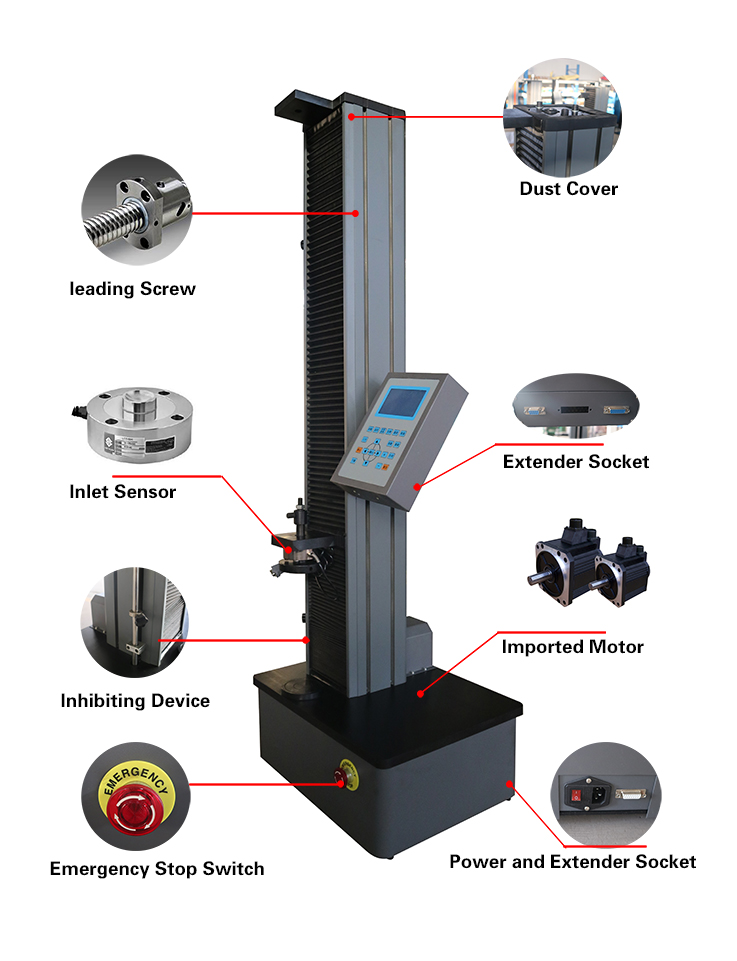 Dust Cover

leading Screw

Extender Socket

Inlet Sensor

Imported Motor

Inhibiting Device

EMERGENCY

Emergency Stop Switch

Power and Extender Socket